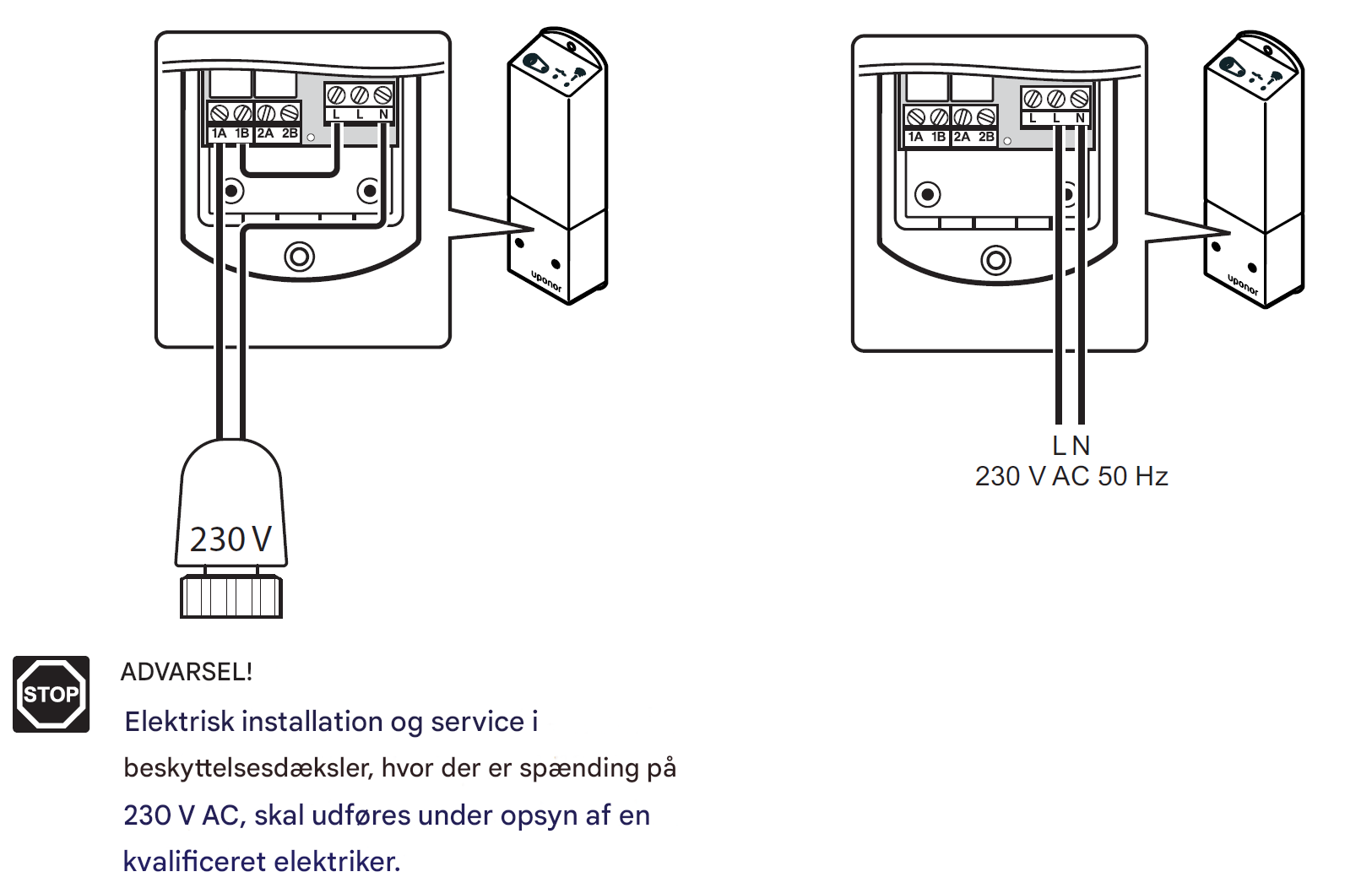 1A 1B 2A 2B

L L N

uponor

230 V

1A 1B 2A 2B

L L N

uponor

L N
230 V AC 50 Hz

STOP

ADVARSEL!

Elektrisk installation og service i beskyttelsesdæksler, hvor der er spænding på 230 V AC, skal udføres under opsyn af en kvalificeret elektriker.