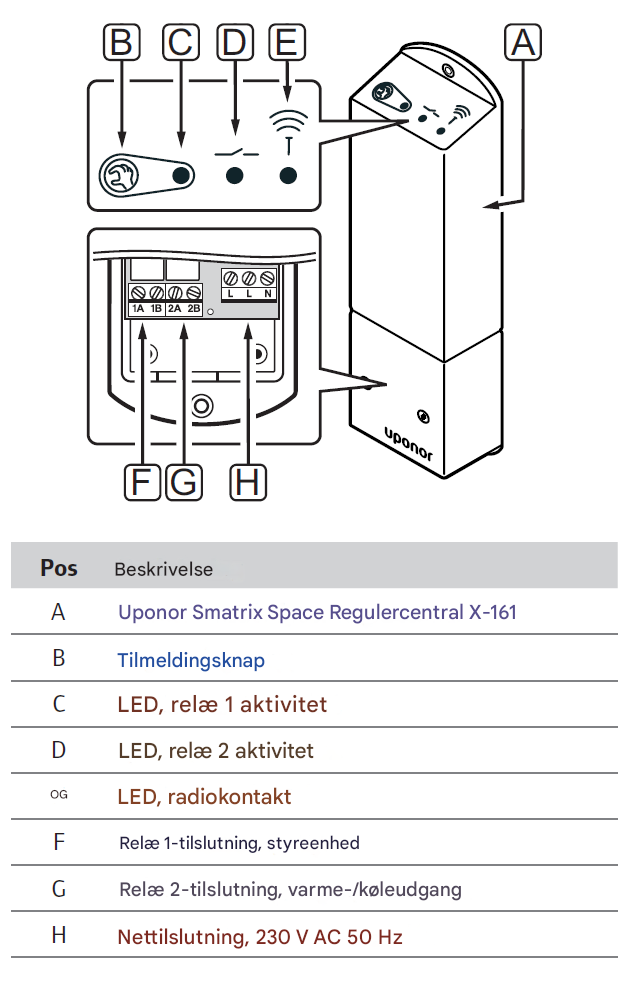 B C D E A

1A 1B 2A 2B
L L N

uponor

F G H

| Pos | Beskrivelse |
|---|---|
| A | Uponor Smatrix Space Regulercentral X-161 |
| B | Tilmeldingsknap |
| C | LED, relæ 1 aktivitet |
| D | LED, relæ 2 aktivitet |
| OG | LED, radiokontakt |
| F | Relæ 1-tilslutning, styreenhed |
| G | Relæ 2-tilslutning, varme-/køleudgang |
| H | Nettilslutning, 230 V AC 50 Hz |