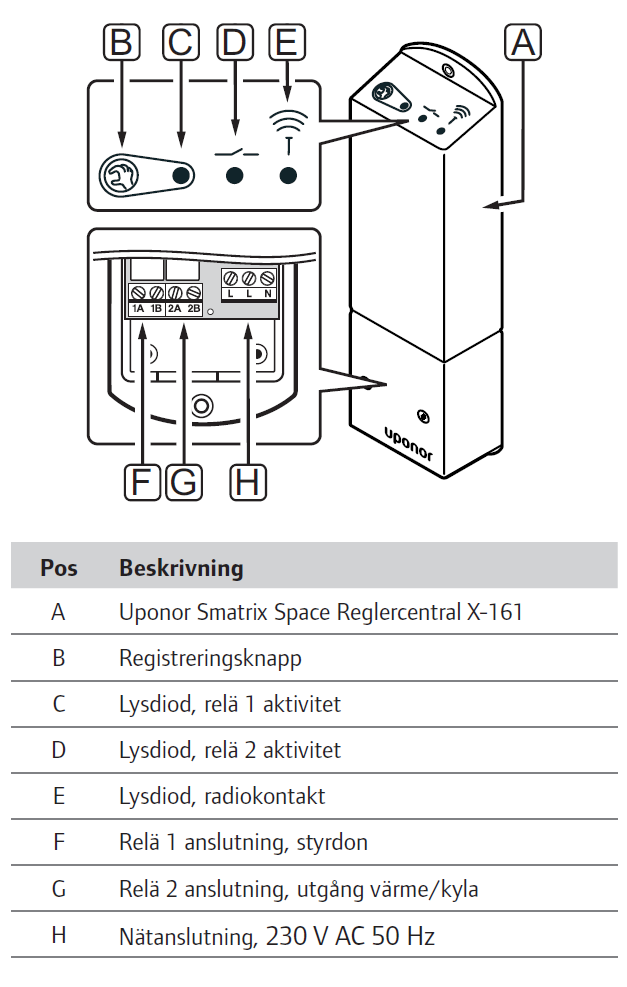 B C D E A

1A 1B 2A 2B L L N

uponor

F G H

| Pos | Beskrivning |
|---|---|
| A | Uponor Smatrix Space Reglercentral X-161 |
| B | Registreringsknapp |
| C | Lysdiod, relä 1 aktivitet |
| D | Lysdiod, relä 2 aktivitet |
| E | Lysdiod, radiokontakt |
| F | Relä 1 anslutning, styrdon |
| G | Relä 2 anslutning, utgång värme/kyla |
| H | Nätanslutning, 230 V AC 50 Hz |