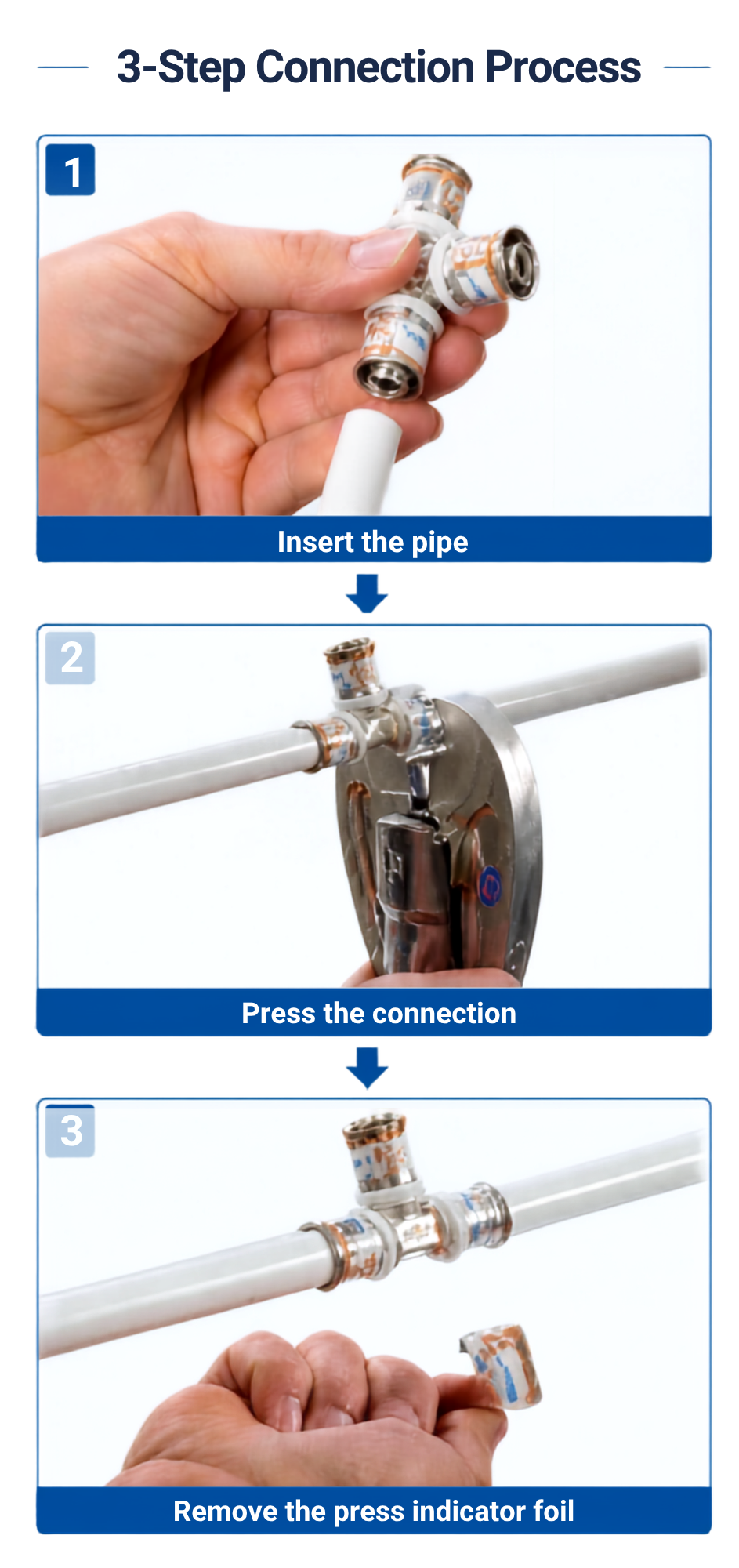 3-Step Connection Process

1

Insert the pipe

2

Press the connection

3

Remove the press indicator foil